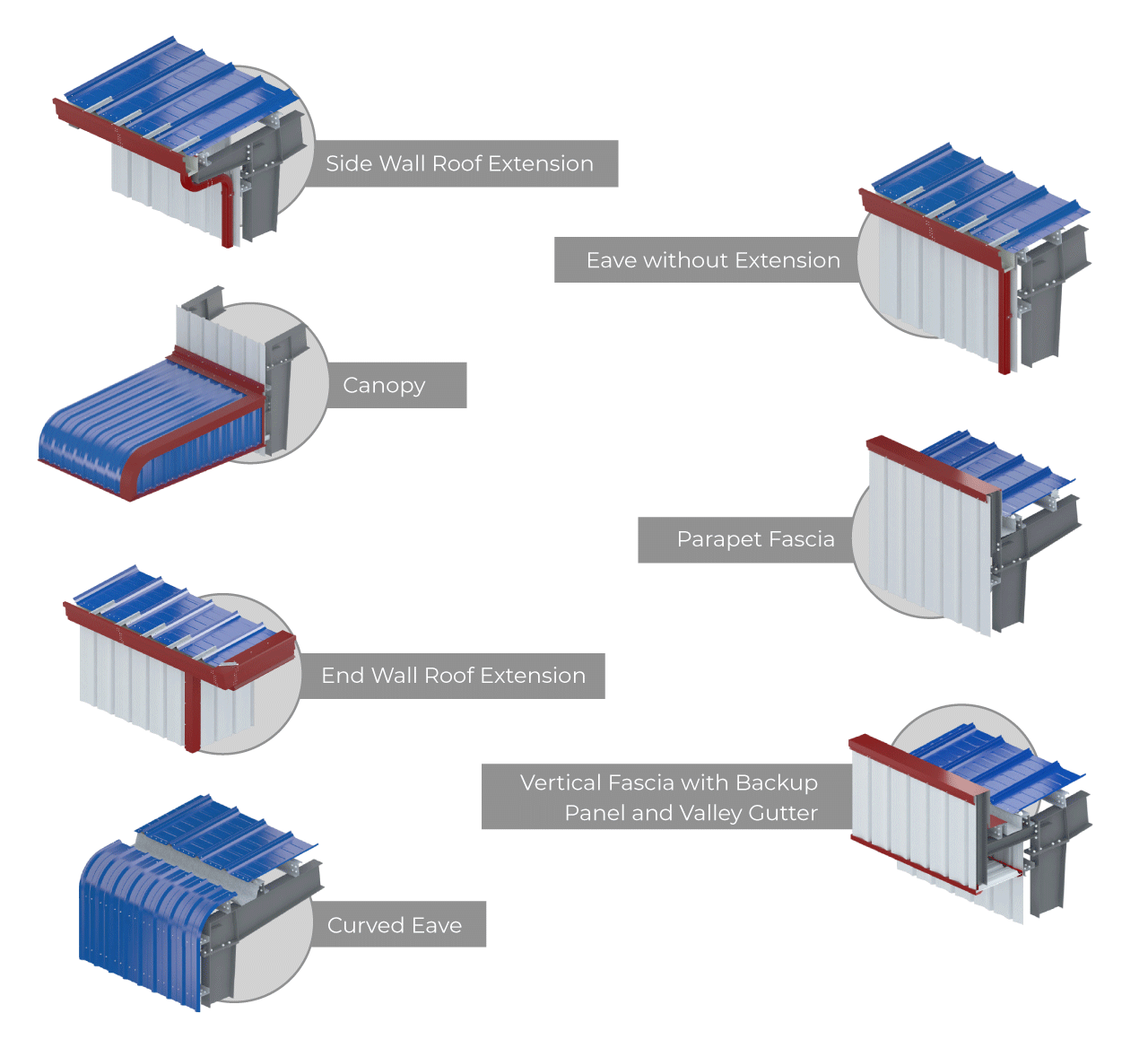 Side Wall Roof Extension

Eave without Extension

Canopy

Parapet Fascia

End Wall Roof Extension

Vertical Fascia with Backup Panel and Valley Gutter

Curved Eave